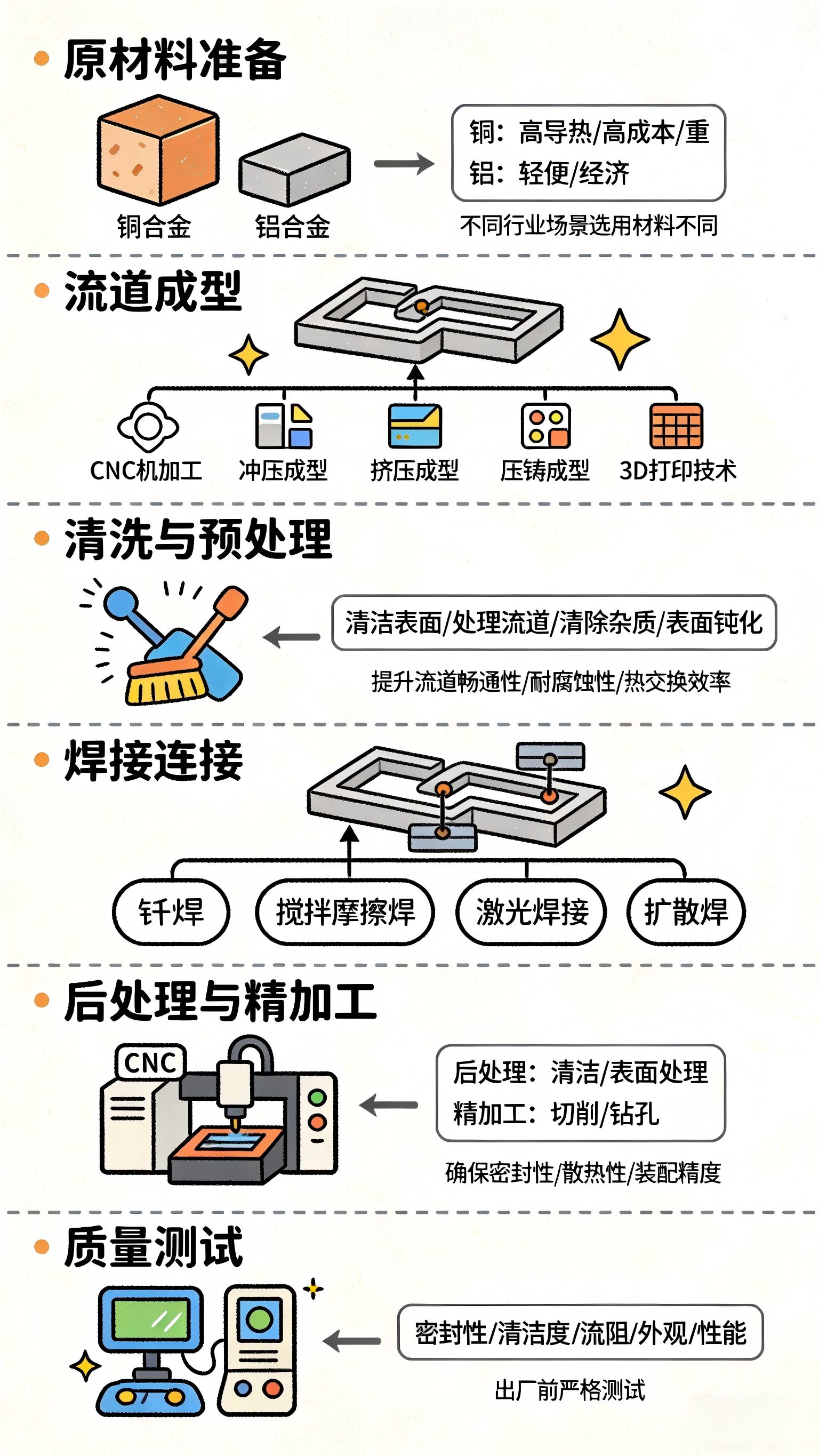 原材料准备

铜合金　铝合金

铜：高导热/高成本/重
铝：轻便/经济

不同行业场景选用材料不同

流道成型

CNC机加工　冲压成型　挤压成型　压铸成型　3D打印技术

清洗与预处理

清洁表面/处理流道/清除杂质/表面钝化

提升流道畅通性/耐腐蚀性/热交换效率

焊接连接

钎焊　搅拌摩擦焊　激光焊接　扩散焊

后处理与精加工

CNC

后处理：清洁/表面处理
精加工：切削/钻孔

确保密封性/散热性/装配精度

质量测试

密封性/清洁度/流阻/外观/性能

出厂前严格测试